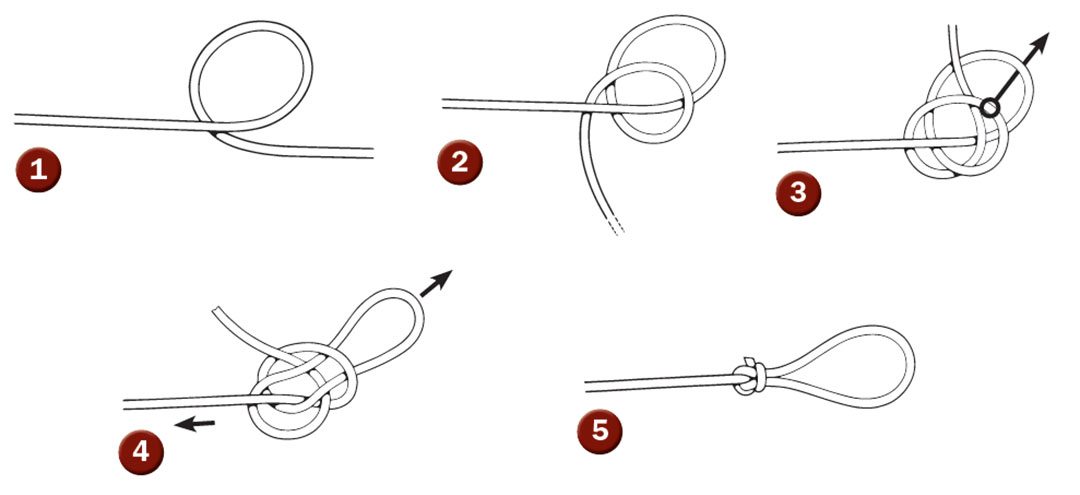 1
2
3
4
5