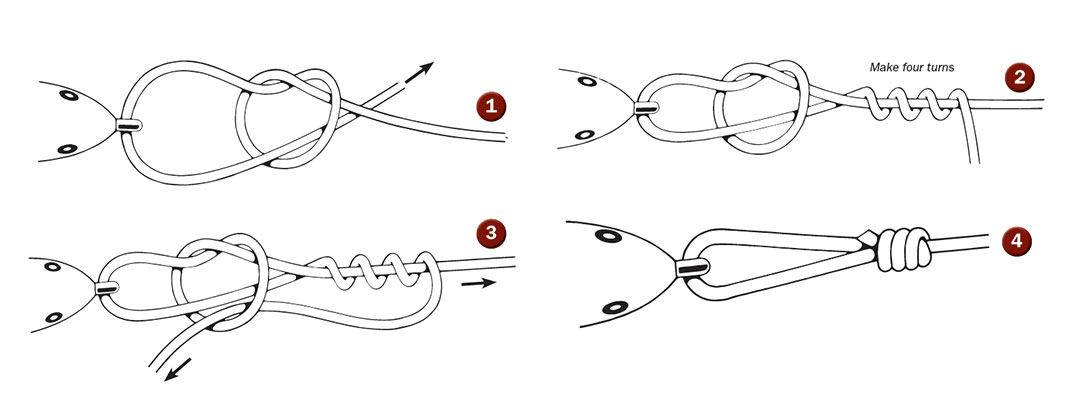 1

Make four turns

2

3

4