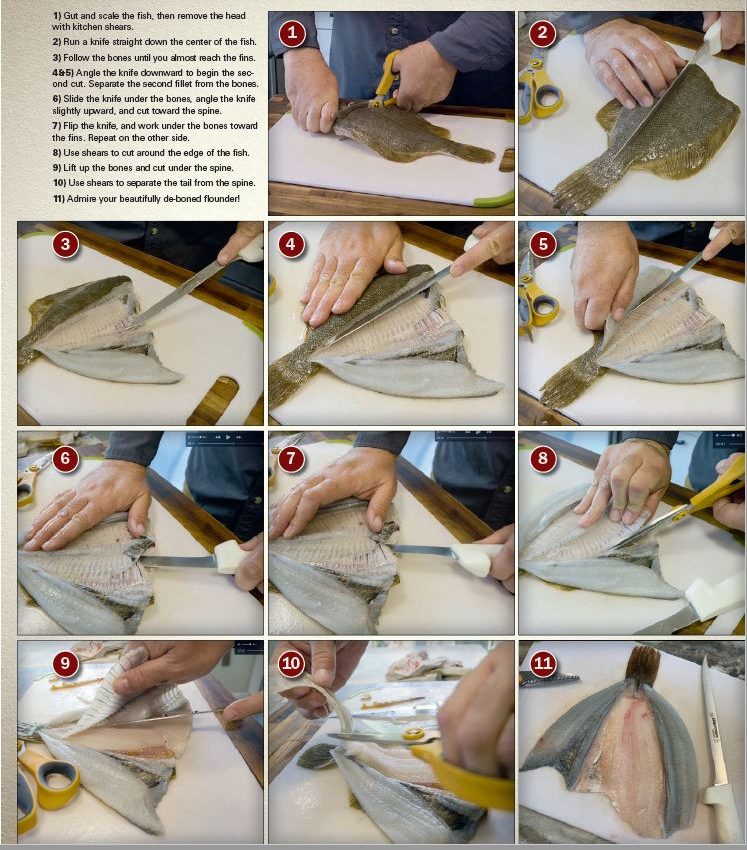 1) Gut and scale the fish, then remove the head with kitchen shears.

2) Run a knife straight down the center of the fish.

3) Follow the bones until you almost reach the fins.

4&5) Angle the knife downward to begin the second cut. Separate the second fillet from the bones.

6) Slide the knife under the bones, angle the knife slightly upward, and cut toward the spine.

7) Flip the knife, and work under the bones toward the fins. Repeat on the other side.

8) Use shears to cut around the edge of the fish.

9) Lift up the bones and cut under the spine.

10) Use shears to separate the tail from the spine.

11) Admire your beautifully de-boned flounder!

1

2

3

4

5

6

7

8

9

10

11